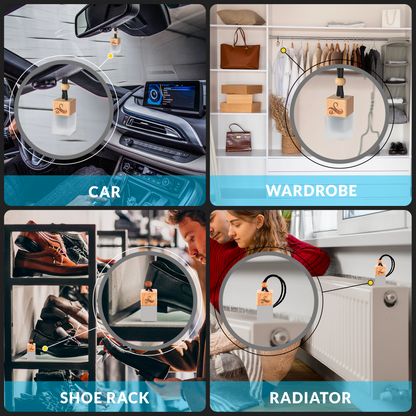 CAR

WARDROBE

SHOE RACK

RADIATOR