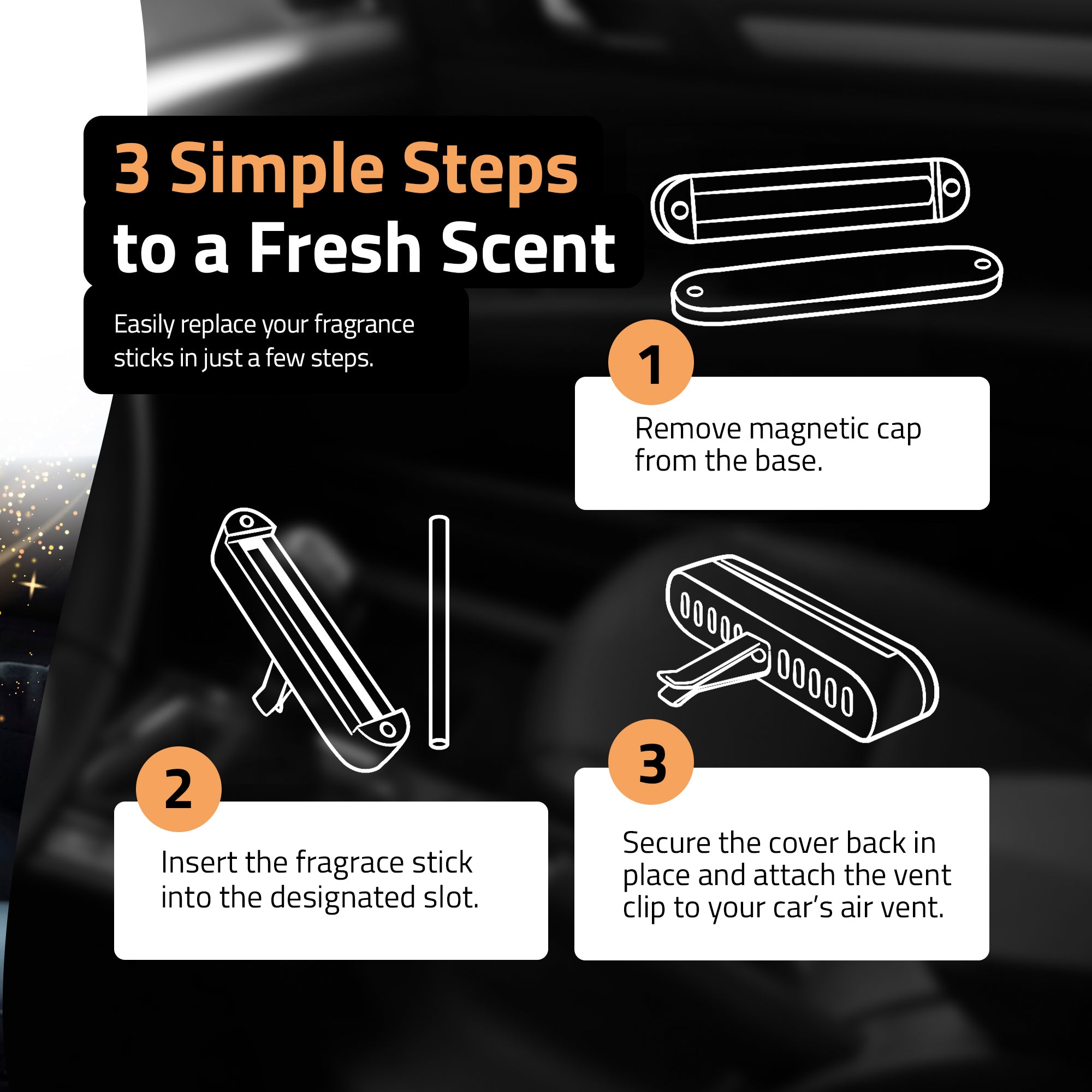 3 Simple Steps to a Fresh Scent

Easily replace your fragrance sticks in just a few steps.

1

Remove magnetic cap from the base.

2

Insert the fragrace stick into the designated slot.

3

Secure the cover back in place and attach the vent clip to your car's air vent.